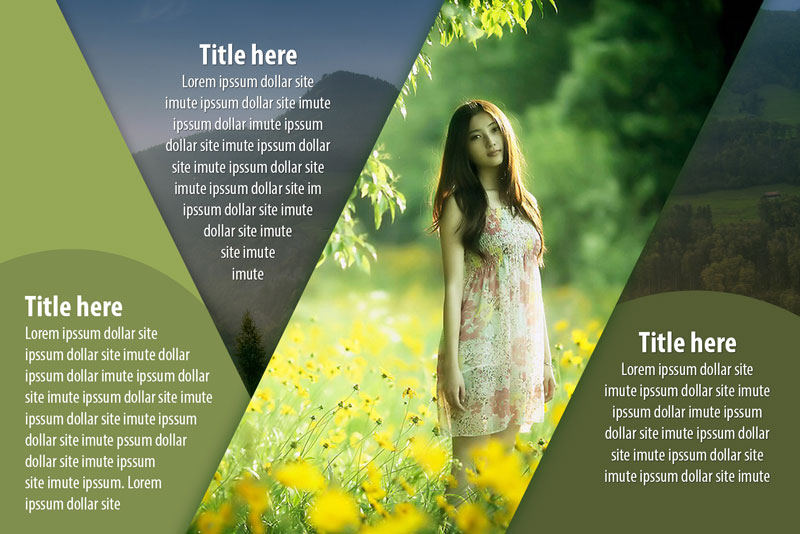 Title here

Lorem ipssum dollar site imute ipssum dollar site imute ipssum dollar imute ipssum dollar site imute ipssum dollar site imute ipssum dollar site imute ipssum dollar site im ipssum dollar site imute dollar site imute site imute imute

Title here

Lorem ipssum dollar site ipssum dollar site imute dollar ipssum dollar imute ipssum dollar site imute ipssum dollar site imute ipssum dollar site imute ipssum dollar site imute pssum dollar dollar site imute ipssum site imute ipssum. Lorem ipssum dollar site

Title here

Lorem ipssum dollar site imute ipssum dollar site imute ipssum dollar imute ipssum dollar site imute ipssum dollar site imute ipssum dollar site imute ipssum dollar site imute