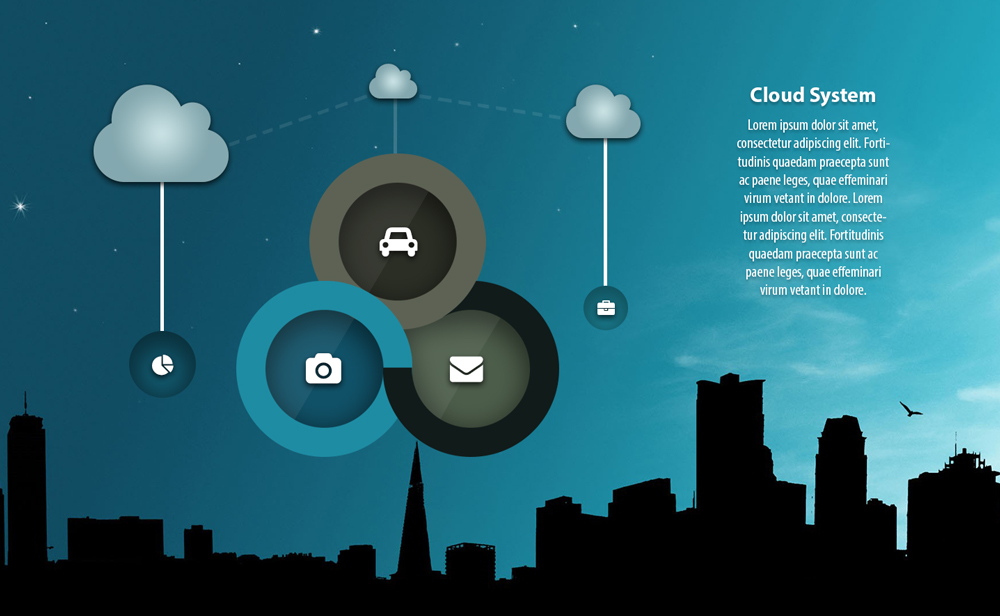 Cloud System

Lorem ipsum dolor sit amet, consectetur adipiscing elit. Fortitudinis quaedam praecepta sunt ac paene leges, quae effeminari virum vetant in dolore. Lorem ipsum dolor sit amet, consectetur adipiscing elit. Fortitudinis quaedam praecepta sunt ac paene leges, quae effeminari virum vetant in dolore.