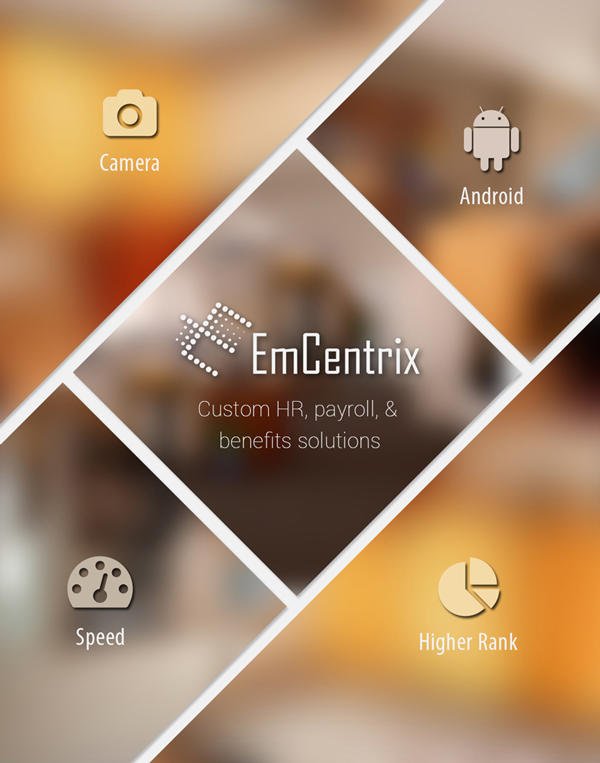 Camera

Android

EmCentrix

Custom HR, payroll, & benefits solutions

Speed

Higher Rank