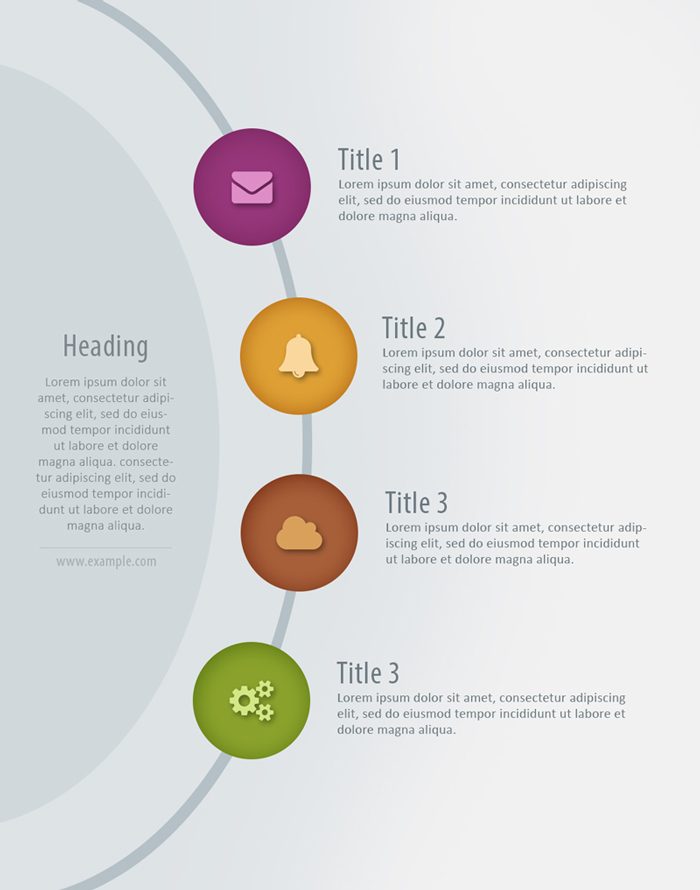 Heading

Lorem ipsum dolor sit amet, consectetur adipiscing elit, sed do eiusmod tempor incididunt ut labore et dolore magna aliqua. consectetur adipiscing elit, sed do eiusmod tempor incididunt ut labore et dolore magna aliqua.

www.example.com

Title 1

Lorem ipsum dolor sit amet, consectetur adipiscing elit, sed do eiusmod tempor incididunt ut labore et dolore magna aliqua.

Title 2

Lorem ipsum dolor sit amet, consectetur adipiscing elit, sed do eiusmod tempor incididunt ut labore et dolore magna aliqua.

Title 3

Lorem ipsum dolor sit amet, consectetur adipiscing elit, sed do eiusmod tempor incididunt ut labore et dolore magna aliqua.

Title 3

Lorem ipsum dolor sit amet, consectetur adipiscing elit, sed do eiusmod tempor incididunt ut labore et dolore magna aliqua.